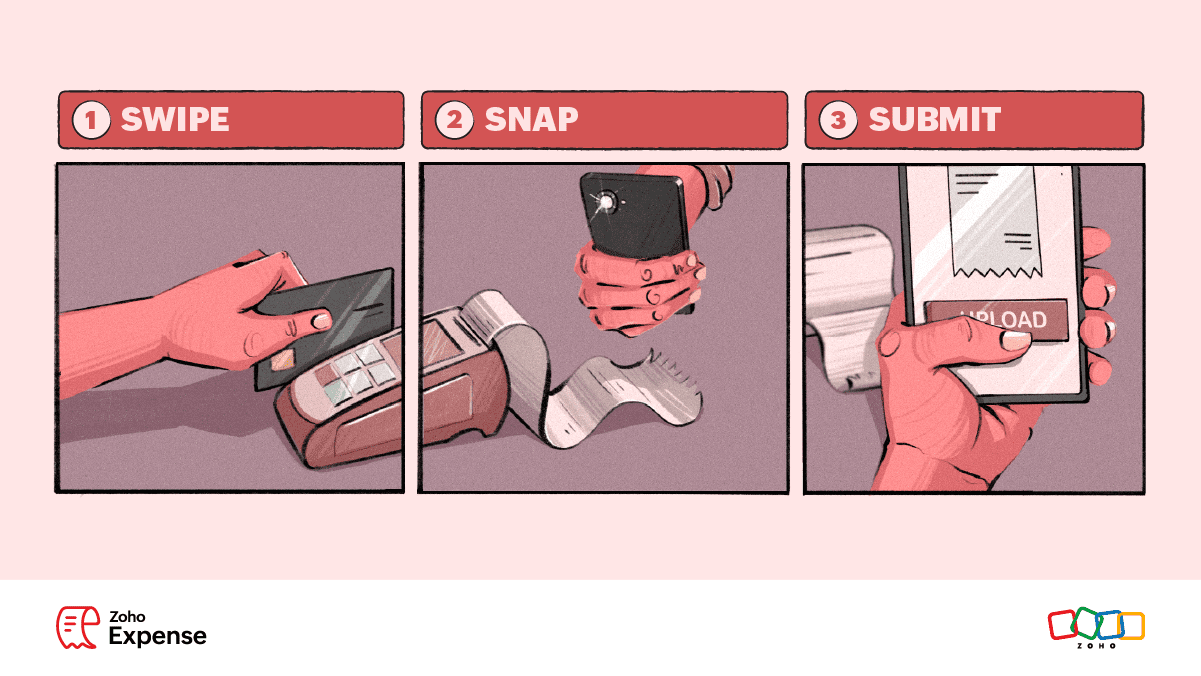 1 SWIPE

2 SNAP

3 SUBMIT

UPLOAD

Zoho Expense

ZOHO