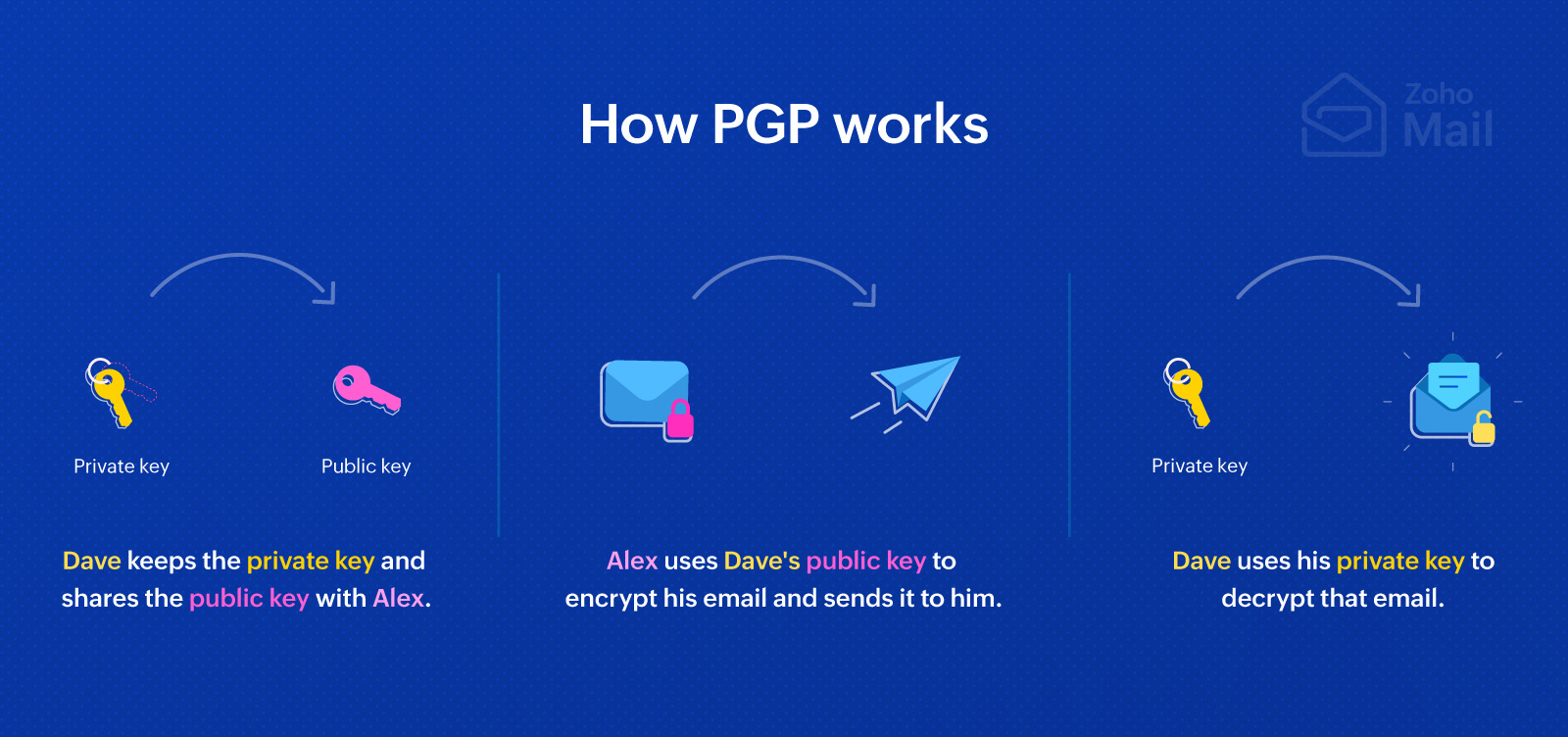 How PGP works

Zoho Mail

Private key

Public key

Dave keeps the private key and shares the public key with Alex.

Alex uses Dave's public key to encrypt his email and sends it to him.

Private key

Dave uses his private key to decrypt that email.