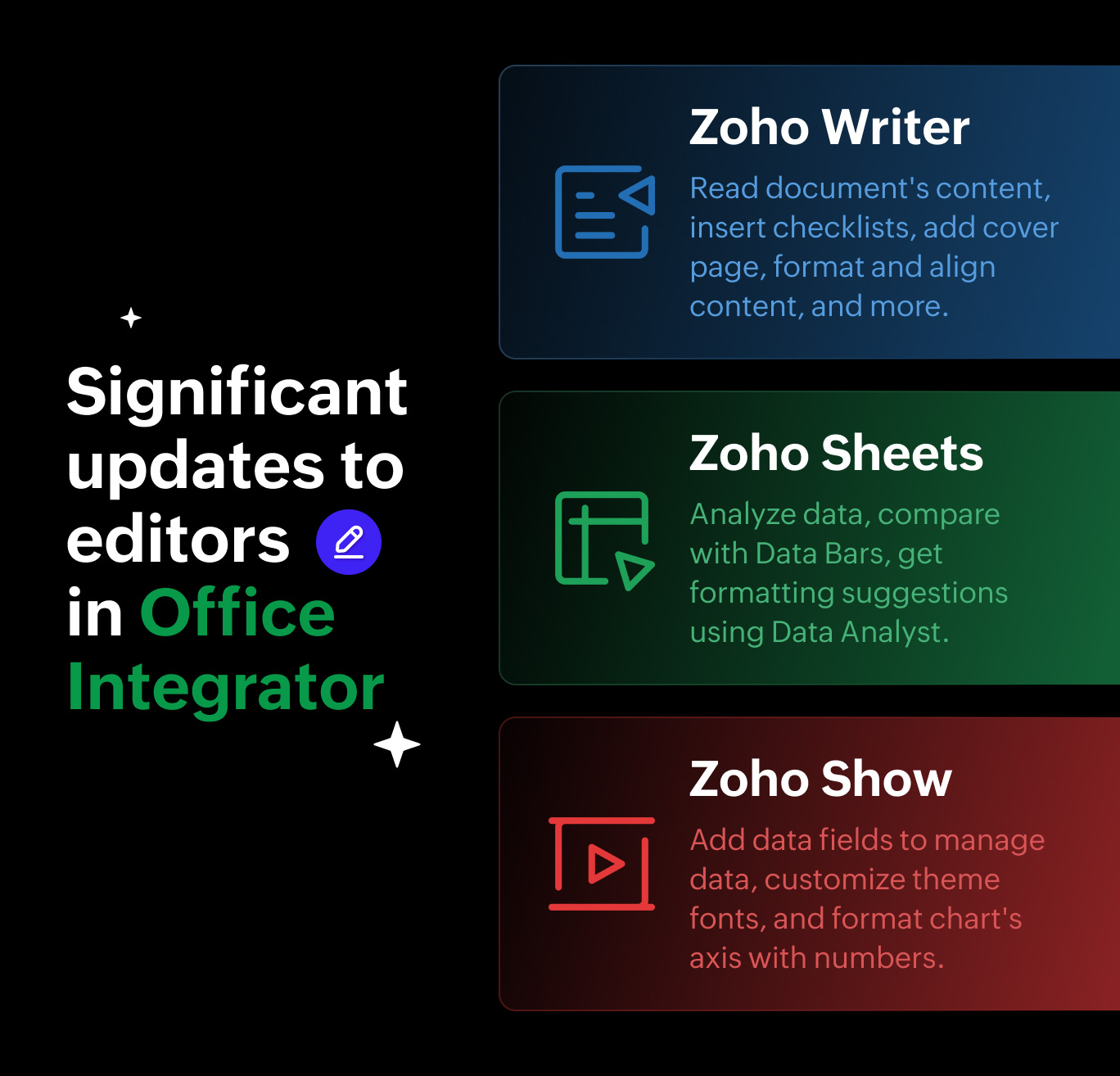 Significant updates to editors in Office Integrator

Zoho Writer

Read document's content, insert checklists, add cover page, format and align content, and more.

Zoho Sheets

Analyze data, compare with Data Bars, get formatting suggestions using Data Analyst.

Zoho Show

Add data fields to manage data, customize theme fonts, and format chart's axis with numbers.