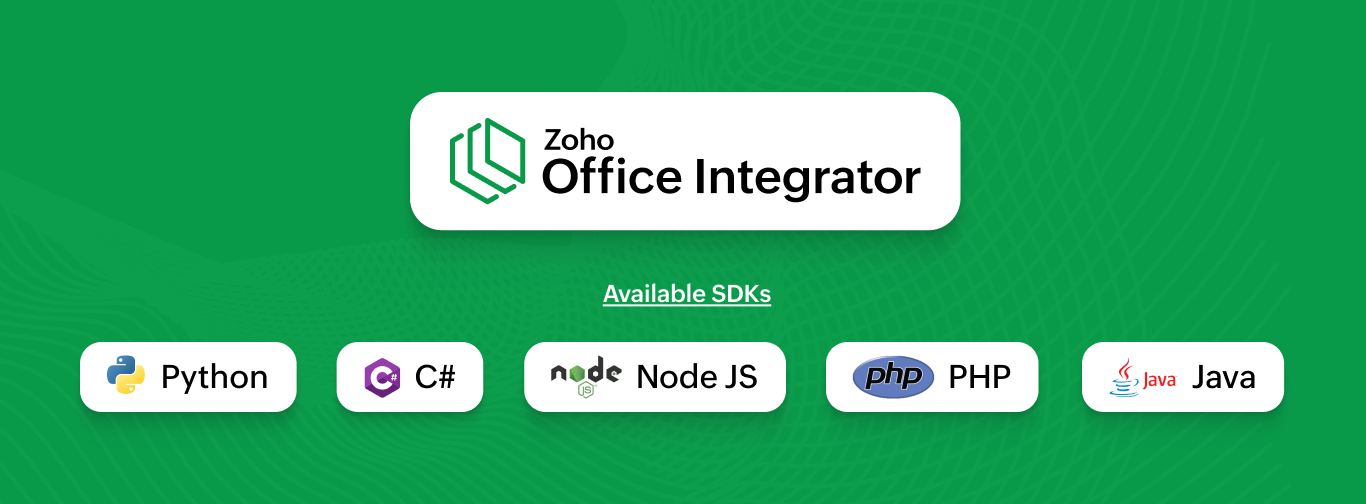 Zoho
Office Integrator

Available SDKs

Python C# node JS Node JS php PHP Java Java