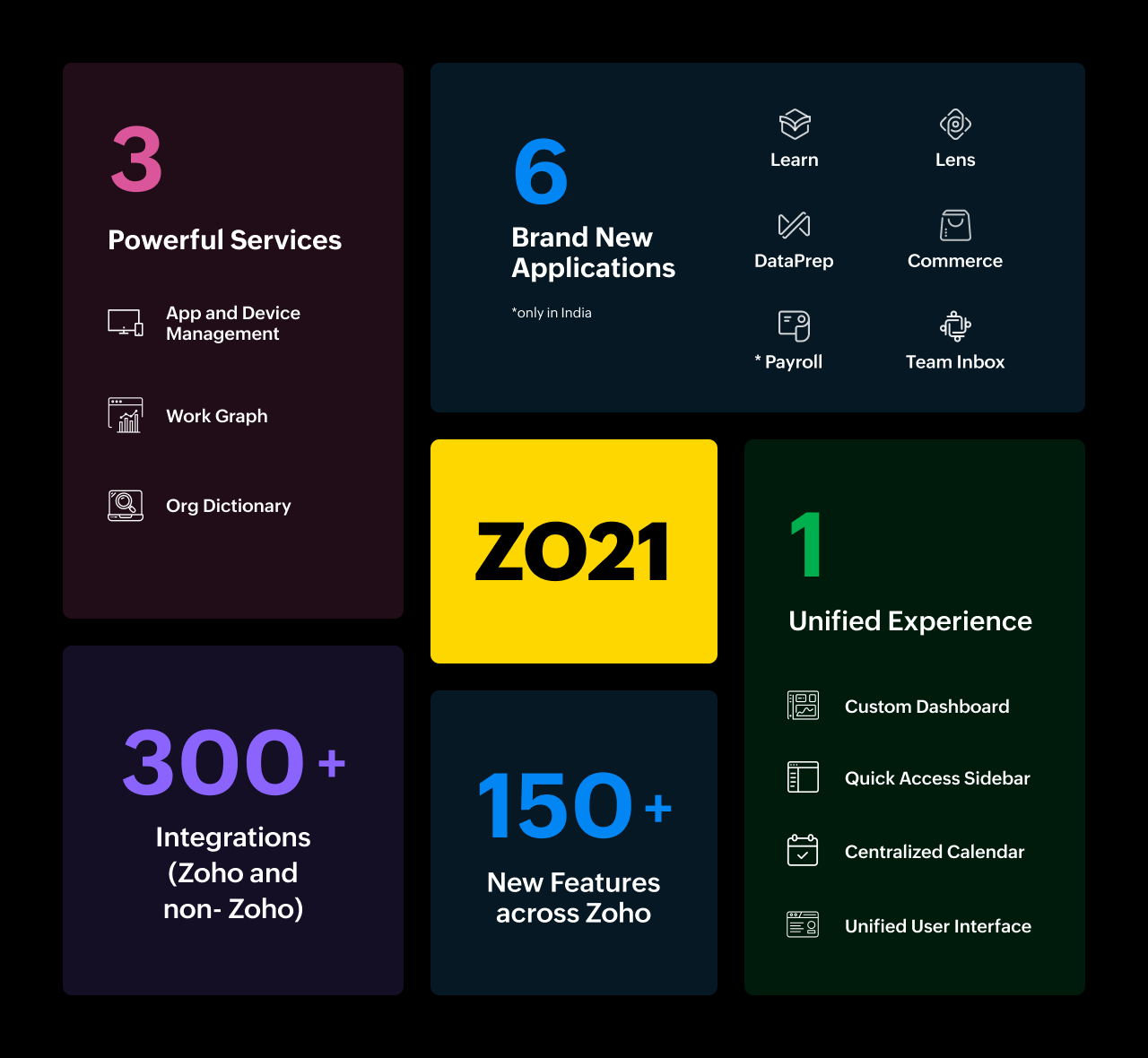 3

Powerful Services

App and Device Management

Work Graph

Org Dictionary

6

Brand New Applications

*only in India

Learn

Lens

DataPrep

Commerce

* Payroll

Team Inbox

ZO21

1

Unified Experience

Custom Dashboard

Quick Access Sidebar

Centralized Calendar

Unified User Interface

300+

Integrations (Zoho and non- Zoho)

150+

New Features across Zoho