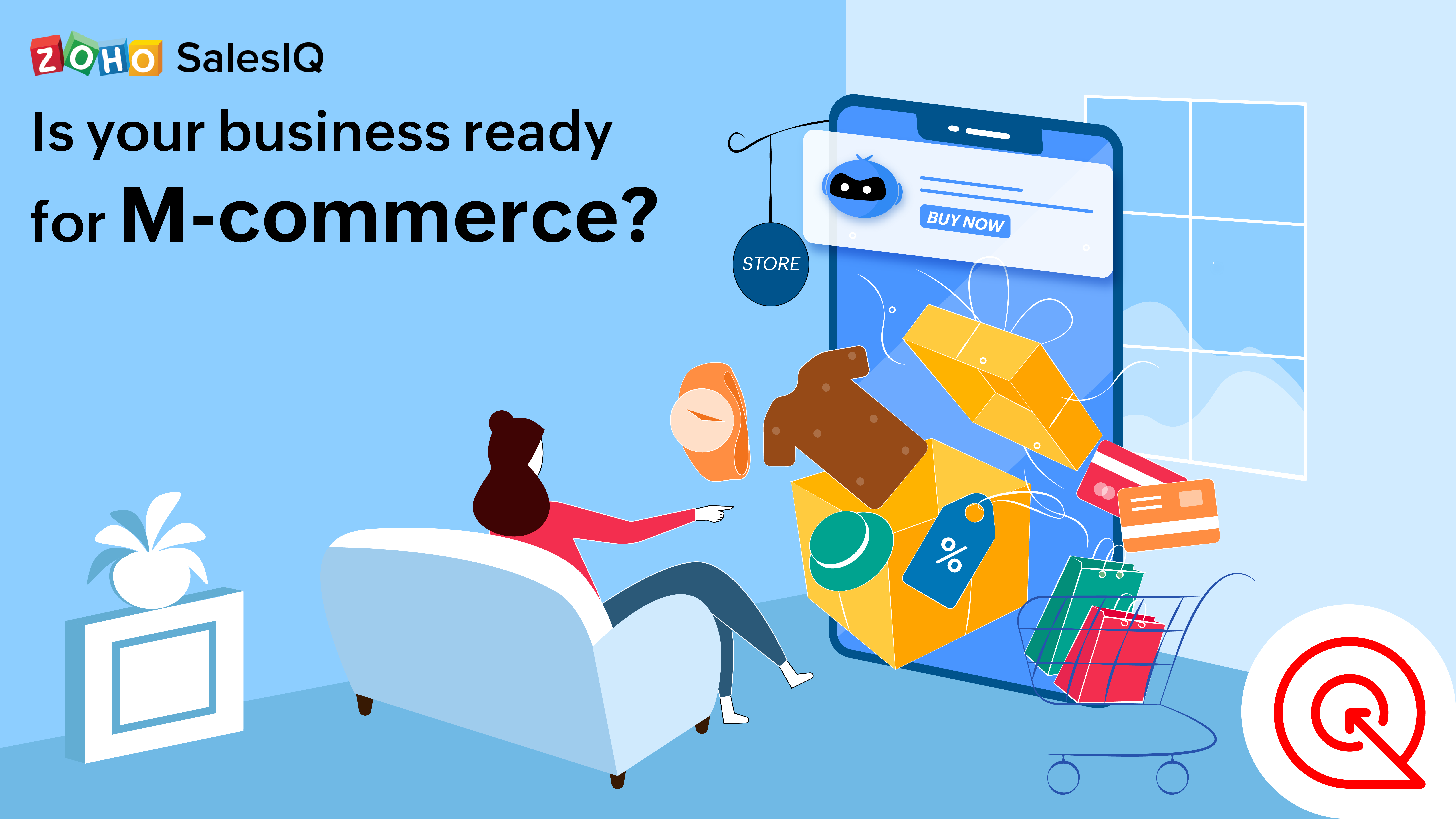 ZOHO SalesIQ

Is your business ready for M-commerce?

STORE

BUY NOW

%